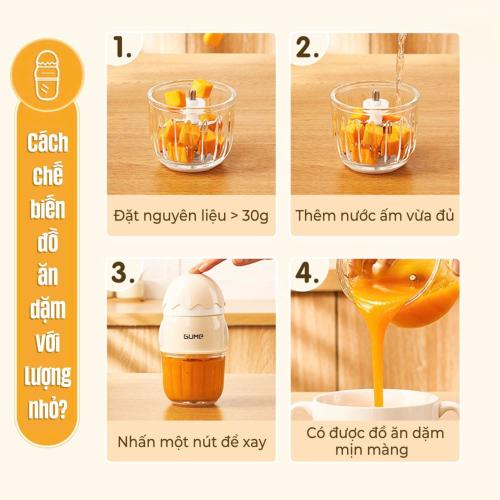 Cách chế biến đồ ăn dặm với lượng nhỏ?

1.

Đặt nguyên liệu > 30g

2.

Thêm nước ấm vừa đủ

3.

GUME

Nhấn một nút để xay

4.

Có được đồ ăn dặm mịn màng