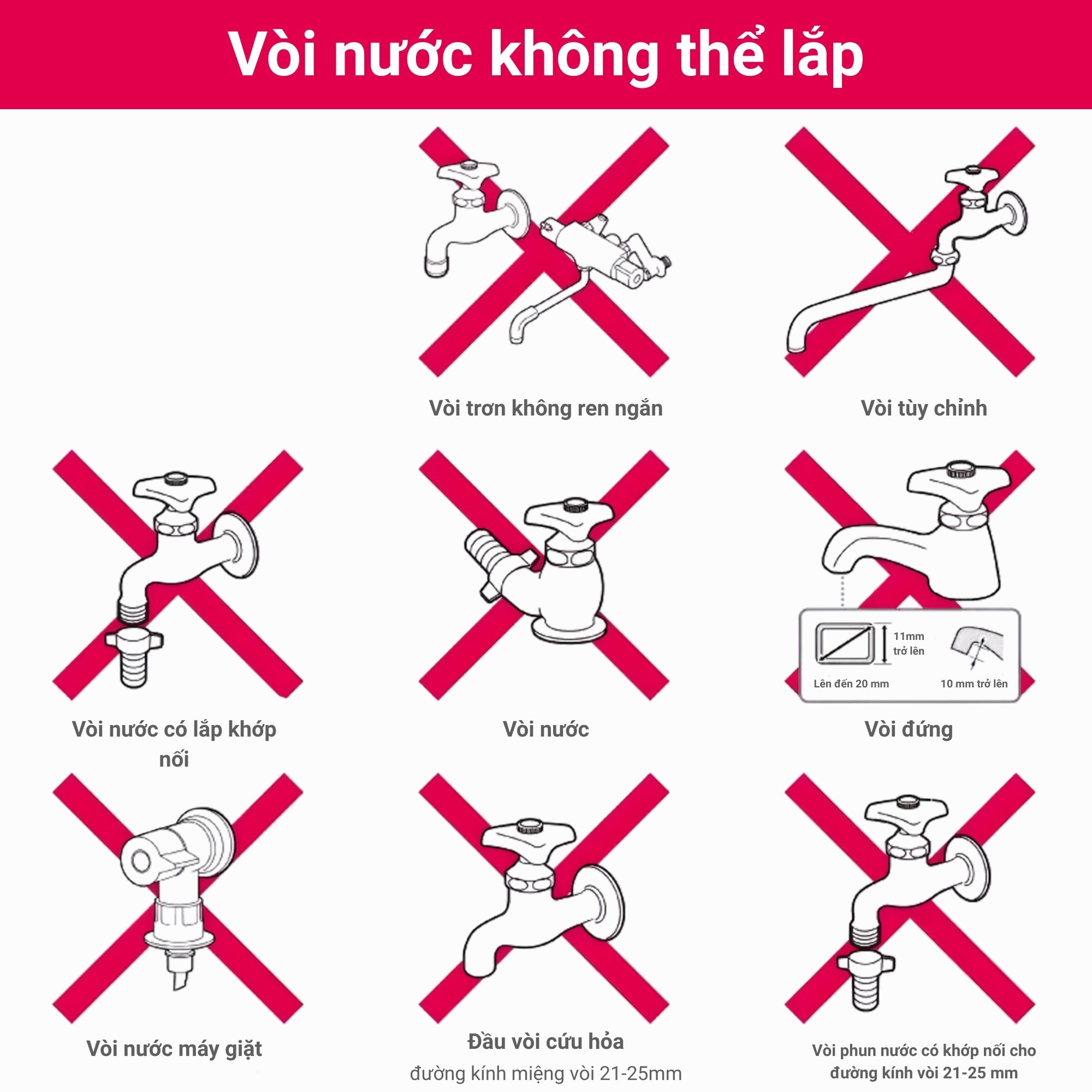 Vòi nước không thể lắp

Vòi trơn không ren ngắn

Vòi tùy chỉnh

Vòi nước có lắp khớp nối

Vòi nước

11mm trở lên

Lên đến 20 mm

10 mm trở lên

Vòi đứng

Vòi nước máy giặt

Đầu vòi cứu hỏa

đường kính miệng vòi 21-25mm

Vòi phun nước có khớp nối cho đường kính vòi 21-25 mm